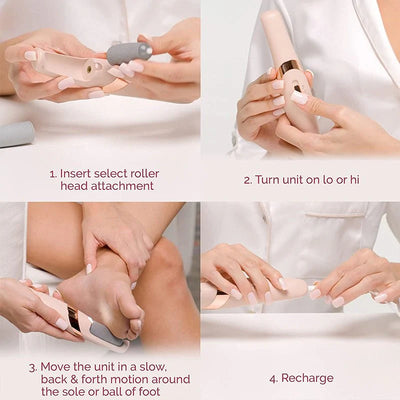 1. Insert select roller head attachment

2. Turn unit on lo or hi

3. Move the unit in a slow, back & forth motion around the sole or ball of foot

4. Recharge