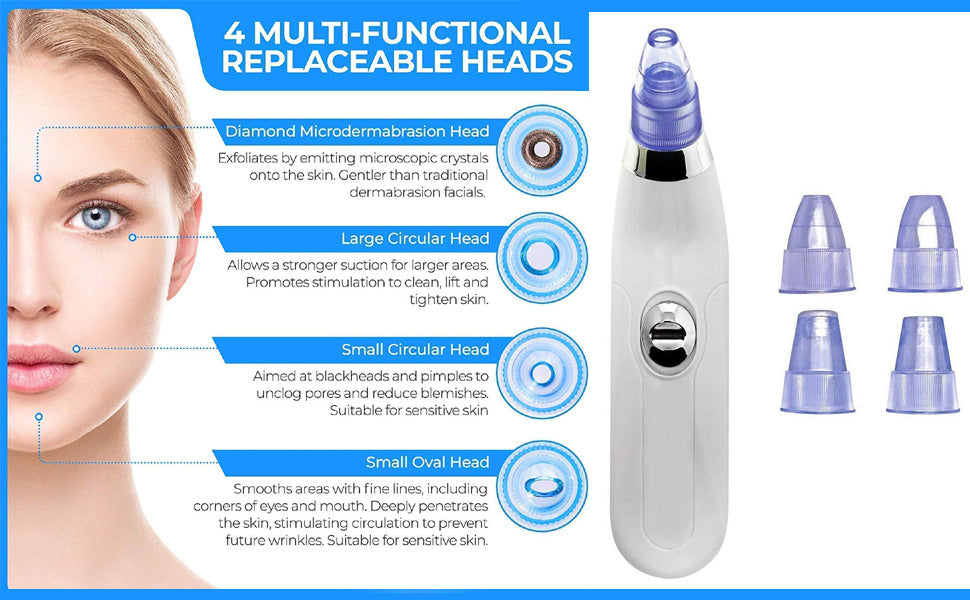 4 MULTI-FUNCTIONAL REPLACEABLE HEADS

Diamond Microdermabrasion Head

Exfoliates by emitting microscopic crystals onto the skin. Gentler than traditional dermabrasion facials.

Large Circular Head

Allows a stronger suction for larger areas. Promotes stimulation to clean, lift and tighten skin.

Small Circular Head

Aimed at blackheads and pimples to unclog pores and reduce blemishes. Suitable for sensitive skin

Small Oval Head

Smooths areas with fine lines, including corners of eyes and mouth. Deeply penetrates the skin, stimulating circulation to prevent future wrinkles. Suitable for sensitive skin.